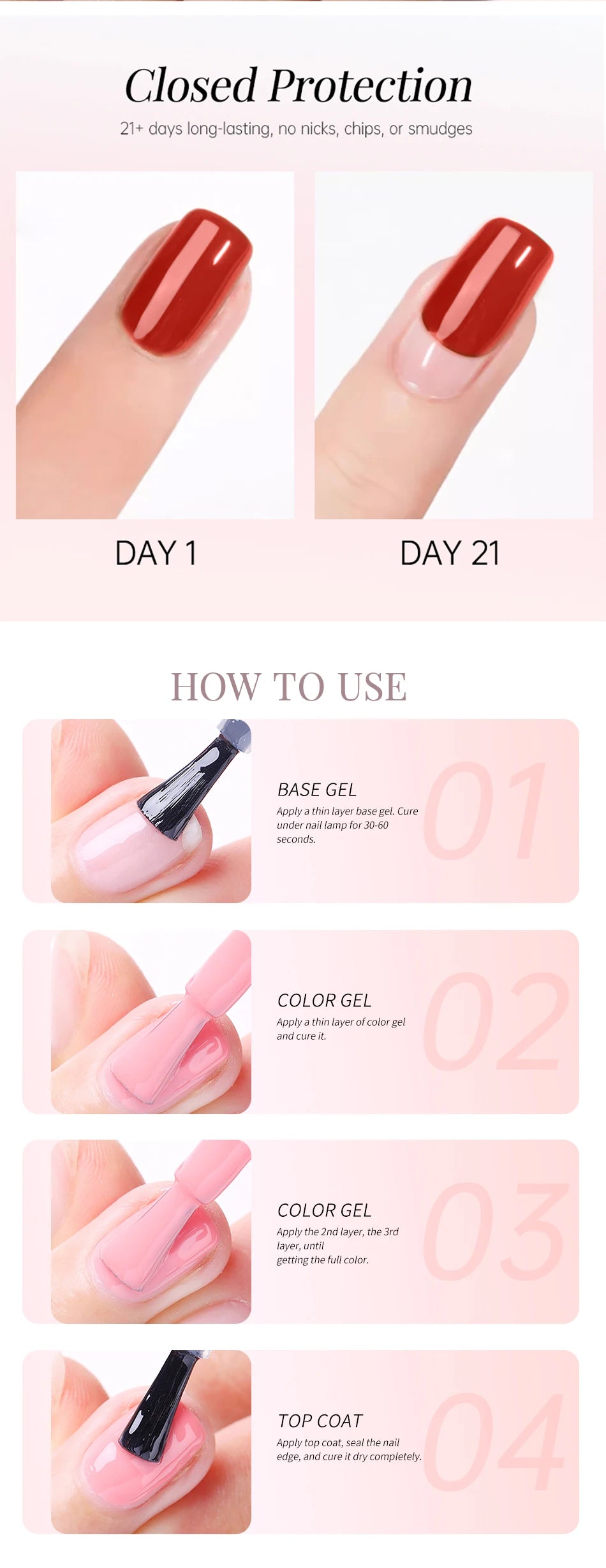 Closed Protection

21+ days long-lasting, no nicks, chips, or smudges

DAY 1

DAY 21

HOW TO USE

BASE GEL

Apply a thin layer base gel. Cure under nail lamp for 30-60 seconds.

01

COLOR GEL

Apply a thin layer of color gel and cure it.

02

COLOR GEL

Apply the 2nd layer, the 3rd layer, until getting the full color.

03

TOP COAT

Apply top coat, seal the nail edge, and cure it dry completely.

04